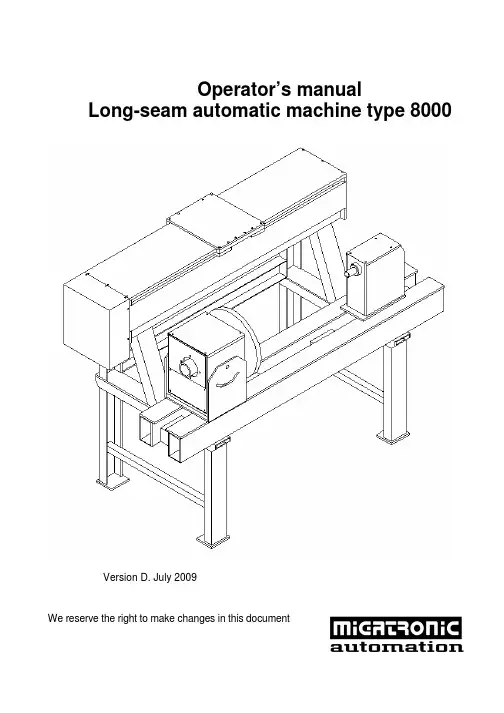 Operator's manual
Long-seam automatic machine type 8000

Version D. July 2009

We reserve the right to make changes in this document

MIGATRONIC
automation