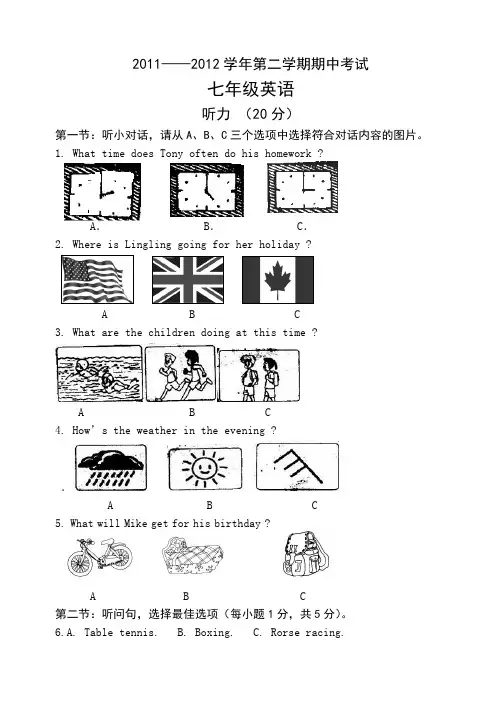 2011——2012 学年第二学期期中考试

七年级英语

听力 （20 分）

第一节：听小对话，请从 A、B、C 三个选项中选择符合对话内容的图片。

1. What time does Tony often do his homework ?

A. B. C.

2. Where is Lingling going for her holiday ?

A B C

3. What are the children doing at this time ?

A B C

4. How' s the weather in the evening ?

A B C

5. What will Mike get for his birthday ?

A B C

第二节：听问句，选择最佳选项（每小题 1 分，共 5 分）。

6.A. Table tennis. B. Boxing. C. Rorse racing.