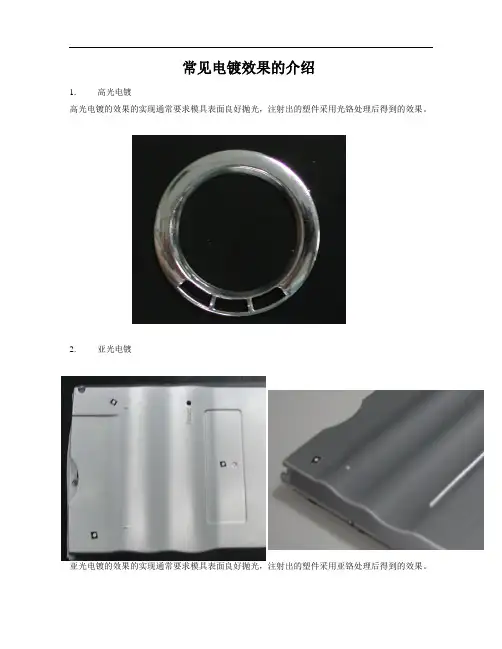 常见电镀效果的介绍

1. 高光电镀

高光电镀的效果的实现通常要求模具表面良好抛光，注射出的塑件采用光铬处理后得到的效果。

2. 亚光电镀

亚光电镀的效果的实现通常要求模具表面良好抛光，注射出的塑件采用亚铬处理后得到的效果。