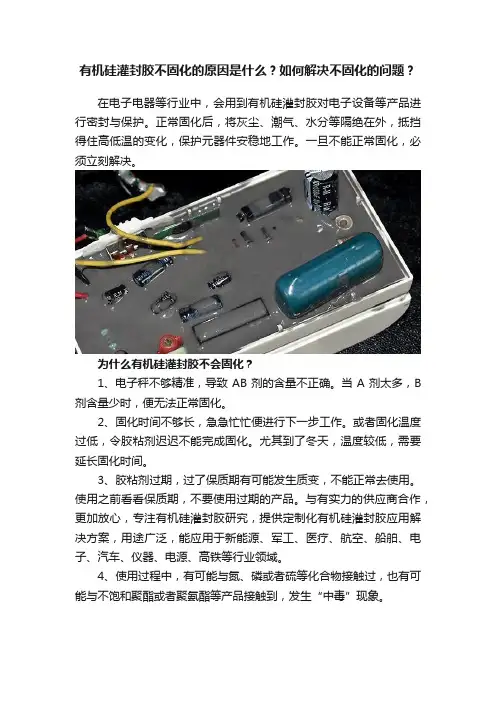 有机硅灌封胶不固化的原因是什么？如何解决不固化的问题？

在电子电器等行业中，会用到有机硅灌封胶对电子设备等产品进行密封与保护。正常固化后，将灰尘、潮气、水分等隔绝在外，抵挡得住高低温的变化，保护元器件安稳地工作。一旦不能正常固化，必须立刻解决。

为什么有机硅灌封胶不会固化？

1、电子秤不够精准，导致 AB 剂的含量不正确。当 A 剂太多，B 剂含量少时，便无法正常固化。

2、固化时间不够长，急急忙忙便进行下一步工作。或者固化温度过低，令胶粘剂迟迟不能完成固化。尤其到了冬天，温度较低，需要延长固化时间。

3、胶粘剂过期，过了保质期有可能发生质变，不能正常去使用。使用之前看看保质期，不要使用过期的产品。与有实力的供应商合作，更加放心，专注有机硅灌封胶研究，提供定制化有机硅灌封胶应用解决方案，用途广泛，能应用于新能源、军工、医疗、航空、船舶、电子、汽车、仪器、电源、高铁等行业领域。

4、使用过程中，有可能与氮、磷或者硫等化合物接触过，也有可能与不饱和聚酯或者聚氨酯等产品接触到，发生“中毒”现象。