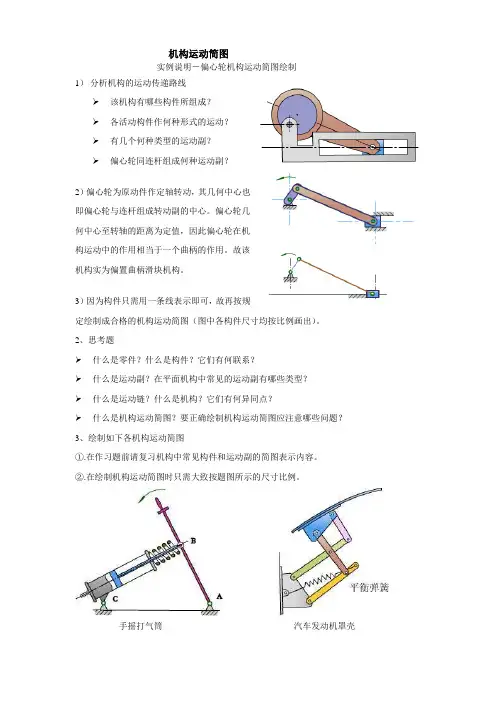 机构运动简图

实例说明－偏心轮机构运动简图绘制

1） 分析机构的运动传递路线

➢ 该机构有哪些构件所组成？

➢ 各活动构件作何种形式的运动？

➢ 有几个何种类型的运动副？

➢ 偏心轮同连杆组成何种运动副？

2）偏心轮为原动件作定轴转动，其几何中心也即偏心轮与连杆组成转动副的中心。偏心轮几何中心至转轴的距离为定值，因此偏心轮在机构运动中的作用相当于一个曲柄的作用。故该机构实为偏置曲柄滑块机构。

3）因为构件只需用一条线表示即可，故再按规定绘制成合格的机构运动简图（图中各构件尺寸均按比例画出）。

2、思考题

➢ 什么是零件？什么是构件？它们有何联系？

➢ 什么是运动副？在平面机构中常见的运动副有哪些类型？

➢ 什么是运动链？什么是机构？它们有何异同点？

➢ 什么是机构运动简图？要正确绘制机构运动简图应注意哪些问题？

3、绘制如下各机构运动简图

①.在作习题前请复习机构中常见构件和运动副的简图表示内容。

②.在绘制机构运动简图时只需大致按题图所示的尺寸比例。

B

C

A

手摇打气筒

平衡弹簧

汽车发动机罩壳