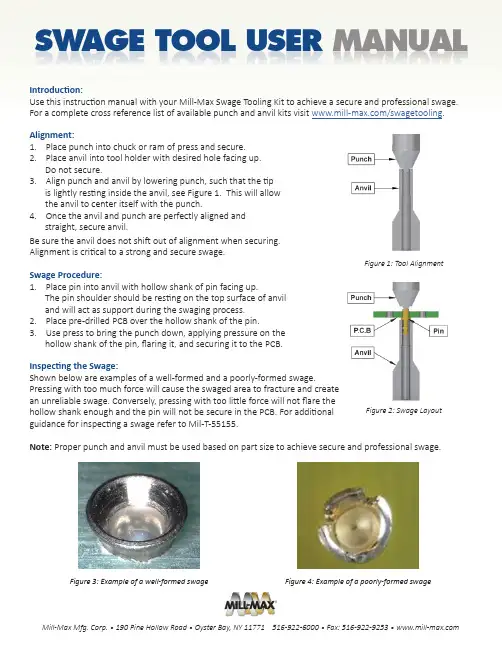 SWAGE TOOL USER MANUAL

Introduction:
Use this instruction manual with your Mill-Max Swage Tooling Kit to achieve a secure and professional swage. For a complete cross reference list of available punch and anvil kits visit www.mill-max.com/swagetooling.

Alignment:
1. Place punch into chuck or ram of press and secure.
2. Place anvil into tool holder with desired hole facing up. Do not secure.
3. Align punch and anvil by lowering punch, such that the tip is lightly resting inside the anvil, see Figure 1. This will allow the anvil to center itself with the punch.
4. Once the anvil and punch are perfectly aligned and straight, secure anvil.
Be sure the anvil does not shift out of alignment when securing. Alignment is critical to a strong and secure swage.

Punch
Anvil
Figure 1: Tool Alignment

Swage Procedure:
1. Place pin into anvil with hollow shank of pin facing up. The pin shoulder should be resting on the top surface of anvil and will act as support during the swaging process.
2. Place pre-drilled PCB over the hollow shank of the pin.
3. Use press to bring the punch down, applying pressure on the hollow shank of the pin, flaring it, and securing it to the PCB.

Punch
P.C.B
Pin
Anvil
Figure 2: Swage Layout

Inspecting the Swage:
Shown below are examples of a well-formed and a poorly-formed swage. Pressing with too much force will cause the swaged area to fracture and create an unreliable swage. Conversely, pressing with too little force will not flare the hollow shank enough and the pin will not be secure in the PCB. For additional guidance for inspecting a swage refer to Mil-T-55155.

Note: Proper punch and anvil must be used based on part size to achieve secure and professional swage.

Figure 3: Example of a well-formed swage
Figure 4: Example of a poorly-formed swage

MILL-MAX

Mill-Max Mfg. Corp. • 190 Pine Hollow Road • Oyster Bay, NY 11771 516-922-6000 • Fax: 516-922-9253 • www.mill-max.com