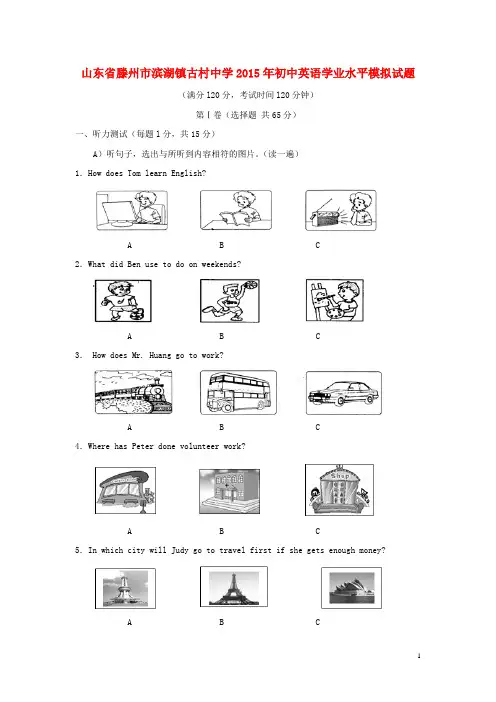 山东省滕州市滨湖镇古村中学2015年初中英语学业水平模拟试题

（满分120分，考试时间120分钟）

第Ⅰ卷（选择题 共65分）

一、听力测试（每题1分，共15分）

A）听句子，选出与所听到内容相符的图片。（读一遍）

1. How does Tom learn English?

A　　B　　C

2. What did Ben use to do on weekends?

A　　B　　C

3. How does Mr. Huang go to work?

A　　B　　C

4. Where has Peter done volunteer work?

Shop

A　　B　　C

5. In which city will Judy go to travel first if she gets enough money?

A　　B　　C

1