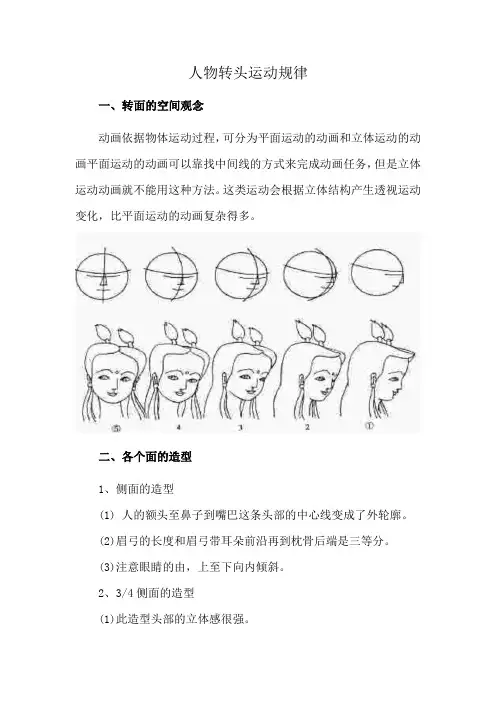 人物转头运动规律

一、转面的空间观念

动画依据物体运动过程，可分为平面运动的动画和立体运动的动画平面运动的动画可以靠找中间线的方式来完成动画任务，但是立体运动动画就不能用这种方法。这类运动会根据立体结构产生透视运动变化，比平面运动的动画复杂得多。

⑤ 4 3 2 ①

二、各个面的造型

1、侧面的造型

(1) 人的额头至鼻子到嘴巴这条头部的中心线变成了外轮廓。

(2)眉弓的长度和眉弓带耳朵前沿再到枕骨后端是三等分。

(3)注意眼睛的由，上至下向内倾斜。

2、3/4 侧面的造型

(1)此造型头部的立体感很强。