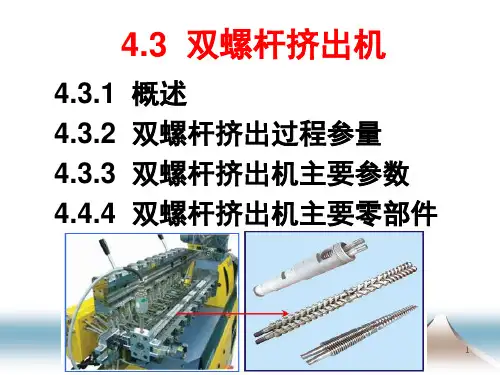 4.3 双螺杆挤出机

4.3.1 概述

4.3.2 双螺杆挤出过程参量

4.3.3 双螺杆挤出机主要参数

4.4.4 双螺杆挤出机主要零部件

1