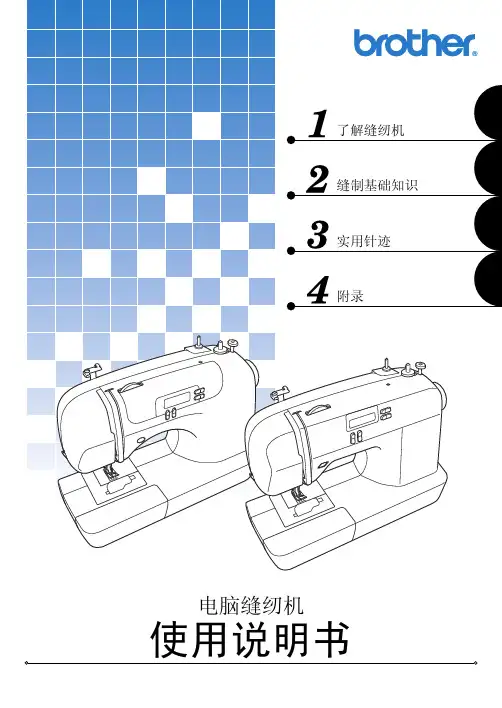 brother

1 了解缝纫机

2 缝制基础知识

3 实用针迹

4 附录

电脑缝纫机

使用说明书