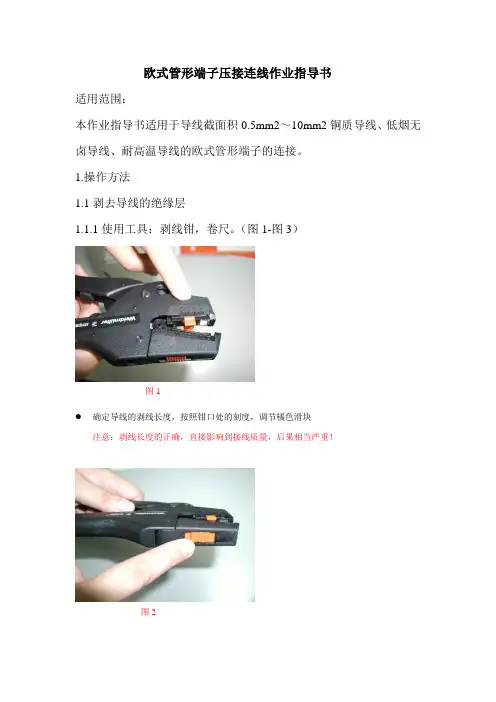 欧式管形端子压接连线作业指导书

适用范围：

本作业指导书适用于导线截面积 0.5mm2～10mm2 铜质导线、低烟无卤导线、耐高温导线的欧式管形端子的连接。

1.操作方法

1.1 剥去导线的绝缘层

1.1.1 使用工具：剥线钳，卷尺。（图 1-图 3）

Weidmüller

图 1

● 确定导线的剥线长度，按照钳口处的刻度，调节橘色滑块

注意：剥线长度的正确，直接影响到接线质量，后果相当严重！

图 2