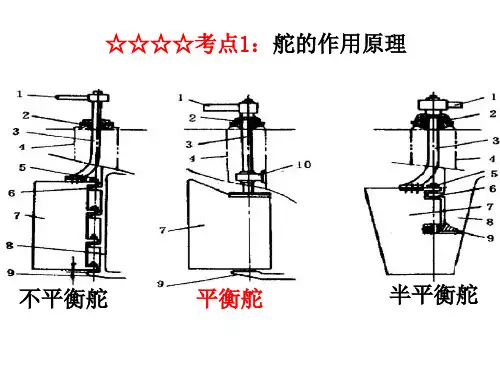 ☆☆☆☆考点1：舵的作用原理

1
2
3
4
5
6
7
8
9
不平衡舵

1
2
3
4
10
7
9
平衡舵

1
2
3
4
5
6
7
8
9
半平衡舵