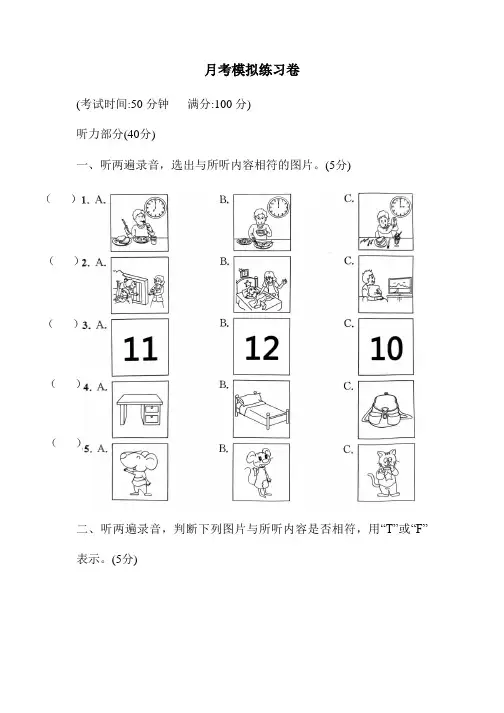 月考模拟练习卷

(考试时间:50 分钟　　满分:100 分)

听力部分(40分)

一、听两遍录音，选出与所听内容相符的图片。(5分)

(　) 1. A.　　B.　　C.

(　) 2. A.　　B.　　C.

(　) 3. A. 11　　B. 12　　C. 10

(　) 4. A.　　B.　　C.

(　) 5. A.　　B.　　C.

二、听两遍录音，判断下列图片与所听内容是否相符，用“T”或“F”表示。(5分)