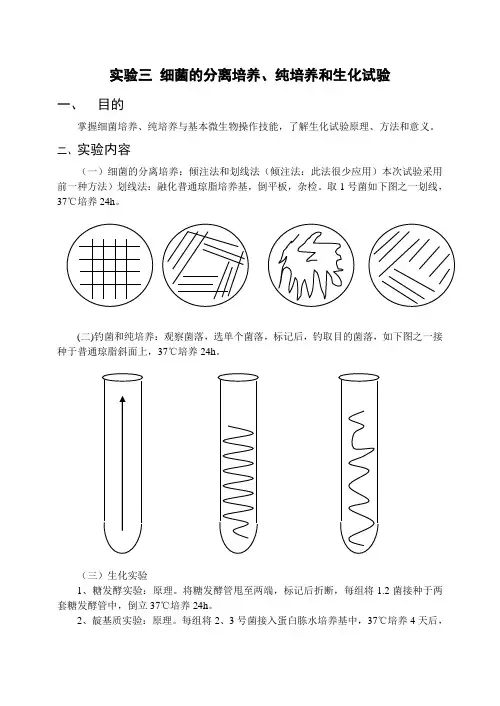 实验三 细菌的分离培养、纯培养和生化试验

一、 目的

掌握细菌培养、纯培养与基本微生物操作技能，了解生化试验原理、方法和意义。

二、实验内容

（一）细菌的分离培养：倾注法和划线法（倾注法：此法很少应用）本次试验采用前一种方法）划线法：融化普通琼脂培养基，倒平板，杂检。取 1 号菌如下图之一划线，37℃培养 24h。

(二)钓菌和纯培养：观察菌落，选单个菌落，标记后，钓取目的菌落，如下图之一接种于普通琼脂斜面上，37℃培养 24h。

（三）生化实验

1、糖发酵实验：原理。将糖发酵管甩至两端，标记后折断，每组将 1.2 菌接种于两套糖发酵管中，倒立 37℃培养 24h。

2、靛基质实验：原理。每组将 2、3 号菌接入蛋白胨水培养基中，37℃培养 4 天后，