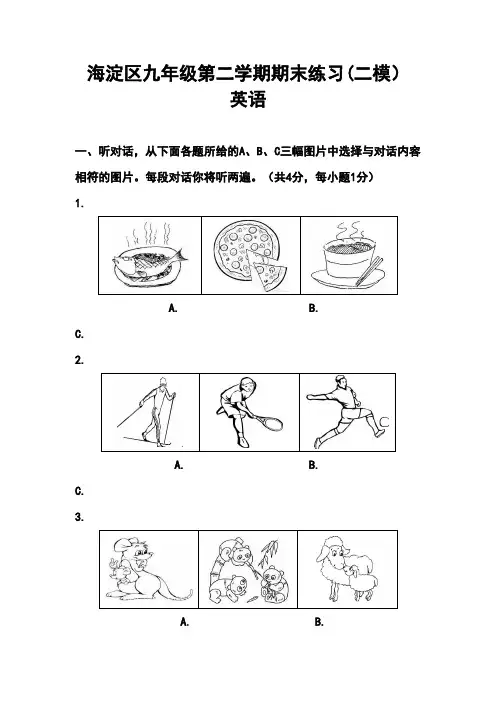 海淀区九年级第二学期期末练习(二模)
英语

一、听对话，从下面各题所给的A、B、C三幅图片中选择与对话内容相符的图片。每段对话你将听两遍。（共4分，每小题1分）

1.

A. B.

C.

2.

A. B.

C.

3.

A. B.