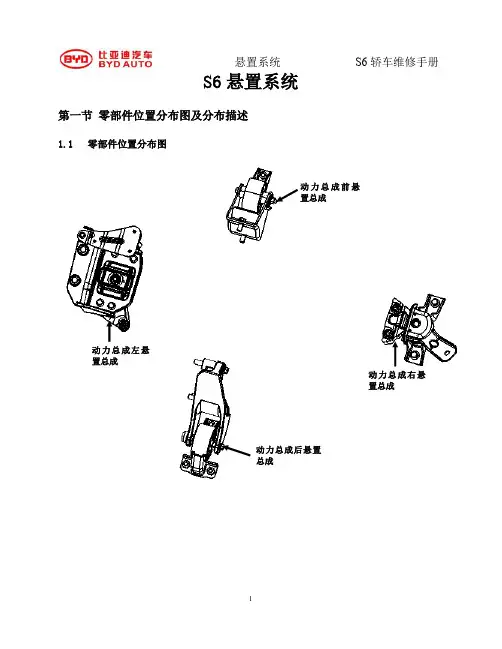 BYD 比亚迪汽车 BYD AUTO

悬置系统

S6 轿车维修手册

S6 悬置系统

第一节 零部件位置分布图及分布描述

1.1 零部件位置分布图

动力总成前悬置总成

动力总成左悬置总成

动力总成右悬置总成

动力总成后悬置总成

1