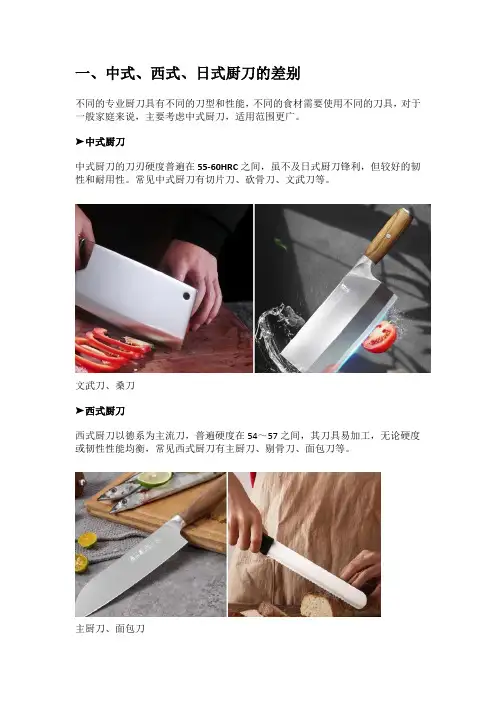 一、中式、西式、日式厨刀的差别

不同的专业厨刀具有不同的刀型和性能，不同的食材需要使用不同的刀具，对于一般家庭来说，主要考虑中式厨刀，适用范围更广。

➤中式厨刀

中式厨刀的刀刃硬度普遍在 55-60HRC 之间，虽不及日式厨刀锋利，但较好的韧性和耐用性。常见中式厨刀有切片刀、砍骨刀、文武刀等。

文武刀、桑刀

➤西式厨刀

西式厨刀以德系为主流刀，普遍硬度在 54～57 之间，其刀具易加工，无论硬度或韧性性能均衡，常见西式厨刀有主厨刀、剔骨刀、面包刀等。

主厨刀、面包刀