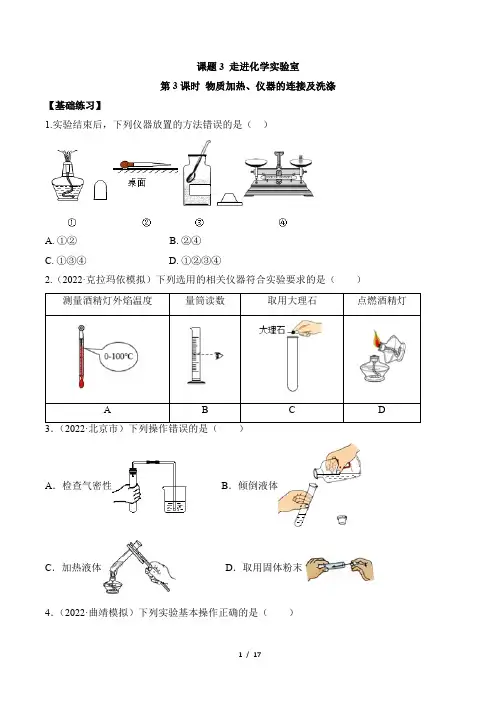 课题 3 走进化学实验室

第 3 课时 物质加热、仪器的连接及洗涤

【基础练习】

1.实验结束后，下列仪器放置的方法错误的是（ ）

桌面

① ② ③ ④

A. ①②
B. ②④
C. ①③④
D. ①②③④

2.（2022·克拉玛依模拟）下列选用的相关仪器符合实验要求的是（ ）

| 测量酒精灯外焰温度 | 量筒读数 | 取用大理石 | 点燃酒精灯 |
|---|---|---|---|
| 0-100°C | | 大理石 | |
| A | B | C | D |

3.（2022·北京市）下列操作错误的是（ ）

A．检查气密性
B．倾倒液体
C．加热液体
D．取用固体粉末

4.（2022·曲靖模拟）下列实验基本操作正确的是（ ）

1 / 17