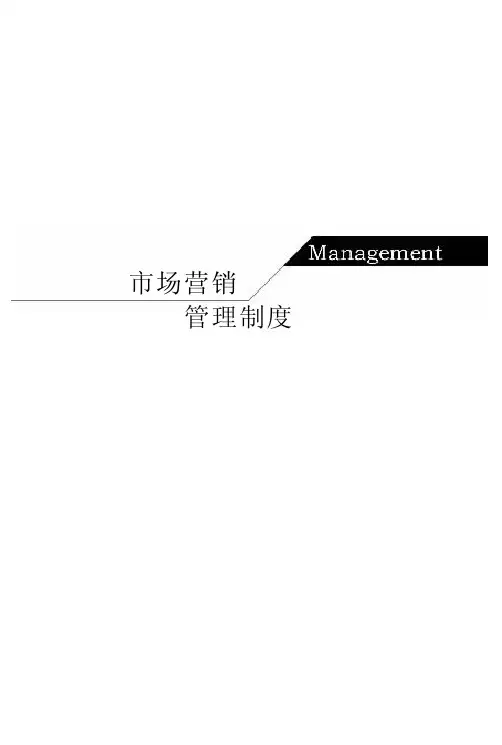 Management

市场营销

管理制度